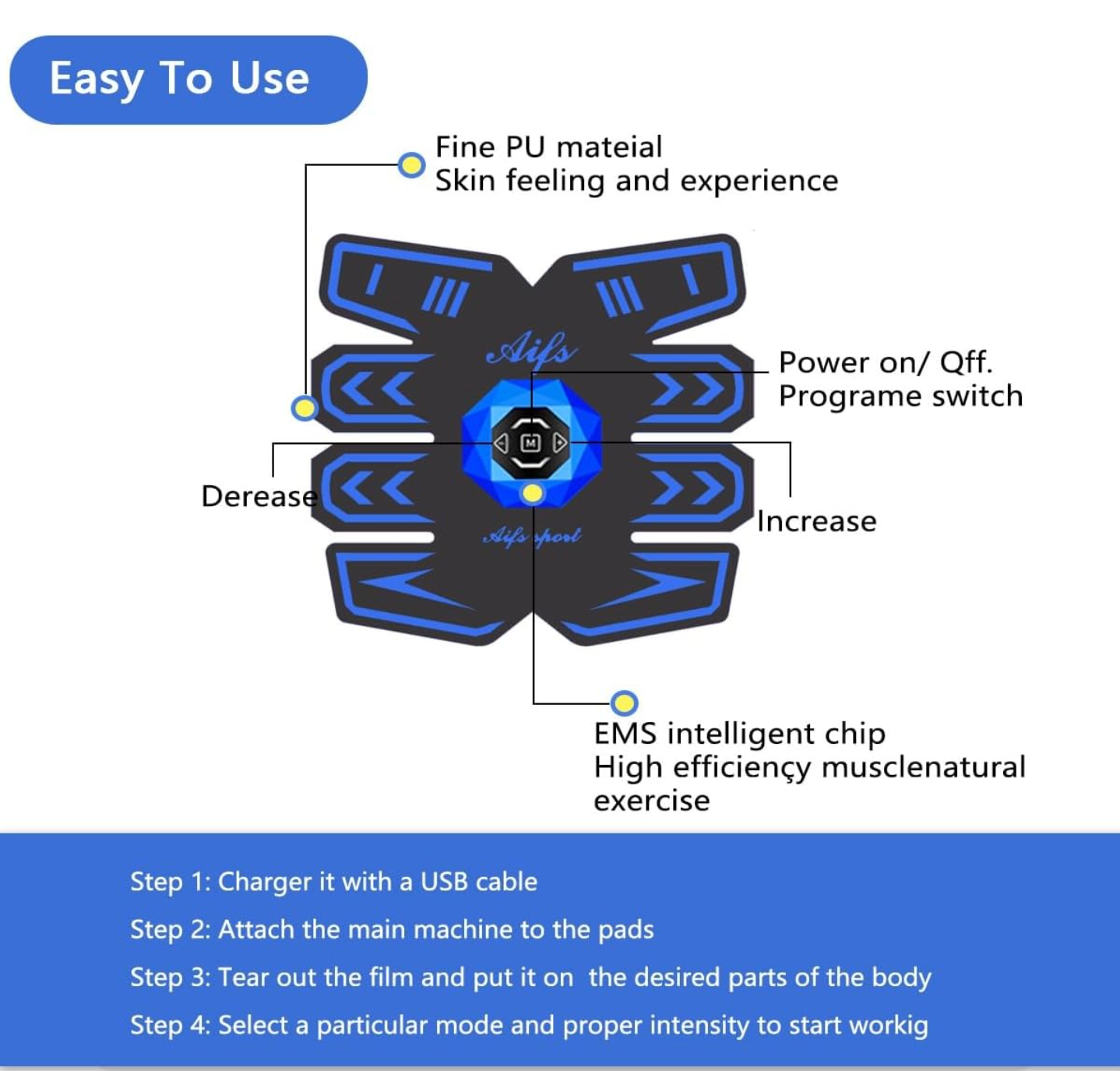 Easy To Use

Fine PU mateial
Skin feeling and experience

Aifs

Power on/ Qff.
Programe switch

M

Derease

Increase

Aifs sport

EMS intelligent chip
High efficiençy musclenatural exercise

Step 1: Charger it with a USB cable

Step 2: Attach the main machine to the pads

Step 3: Tear out the film and put it on the desired parts of the body

Step 4: Select a particular mode and proper intensity to start workig